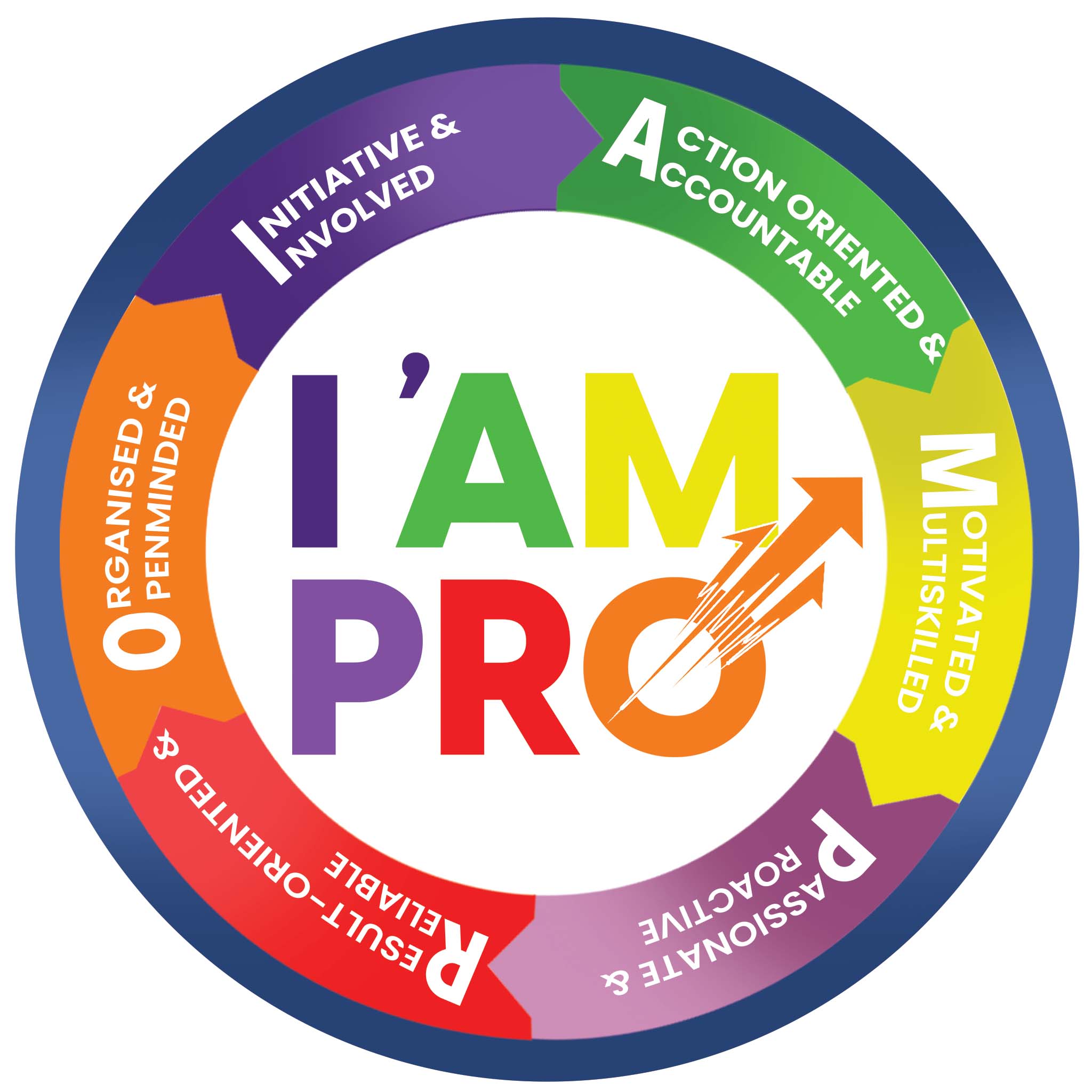 INITIATIVE &
INVOLVED

ACTION ORIENTED &
ACCOUNTABLE

MOTIVATED &
MULTISKILLED

PASSIONATE &
PROACTIVE

RESULT-ORIENTED &
RELIABLE

ORGANISED &
OPENMINDED

I'AM
PRO